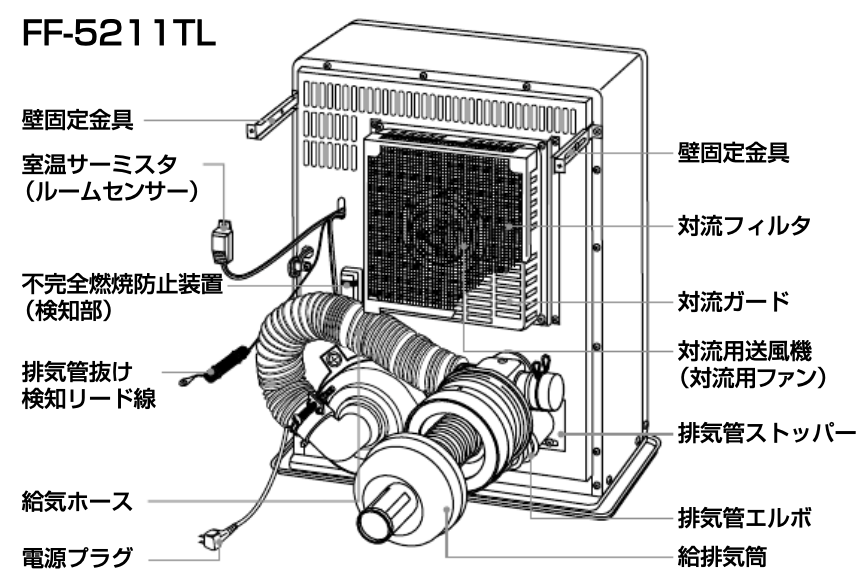 FF-5211TL

壁固定金具

室温サーミスタ
（ルームセンサー）

不完全燃焼防止装置
（検知部）

排気管抜け
検知リード線

給気ホース

電源プラグ

壁固定金具

対流フィルタ

対流ガード

対流用送風機
（対流用ファン）

排気管ストッパー

排気管エルボ

給排気筒