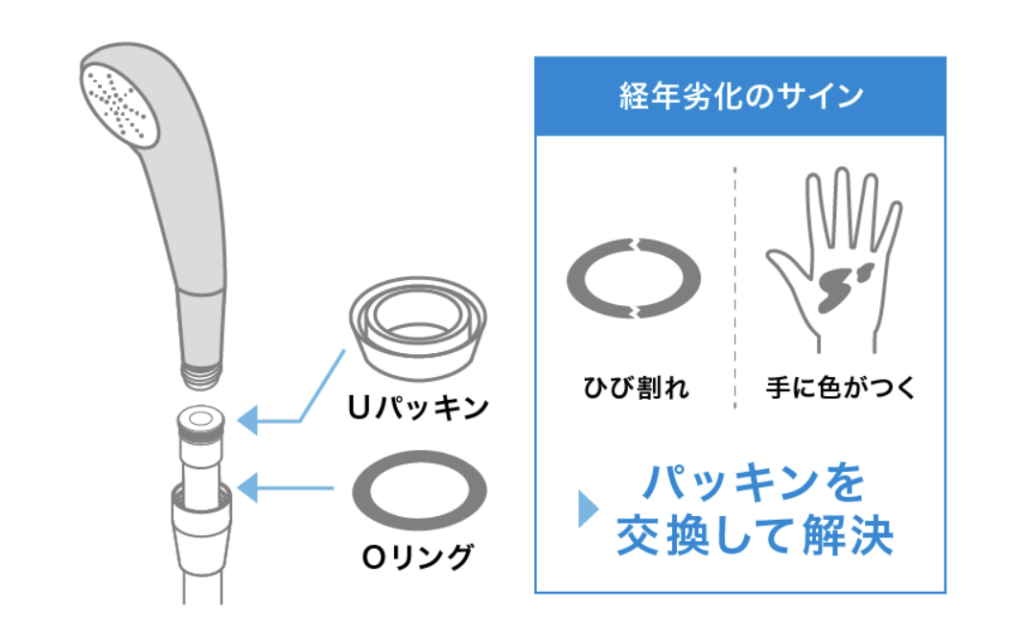 Uパッキン

Oリング

経年劣化のサイン

ひび割れ

手に色がつく

パッキンを交換して解決