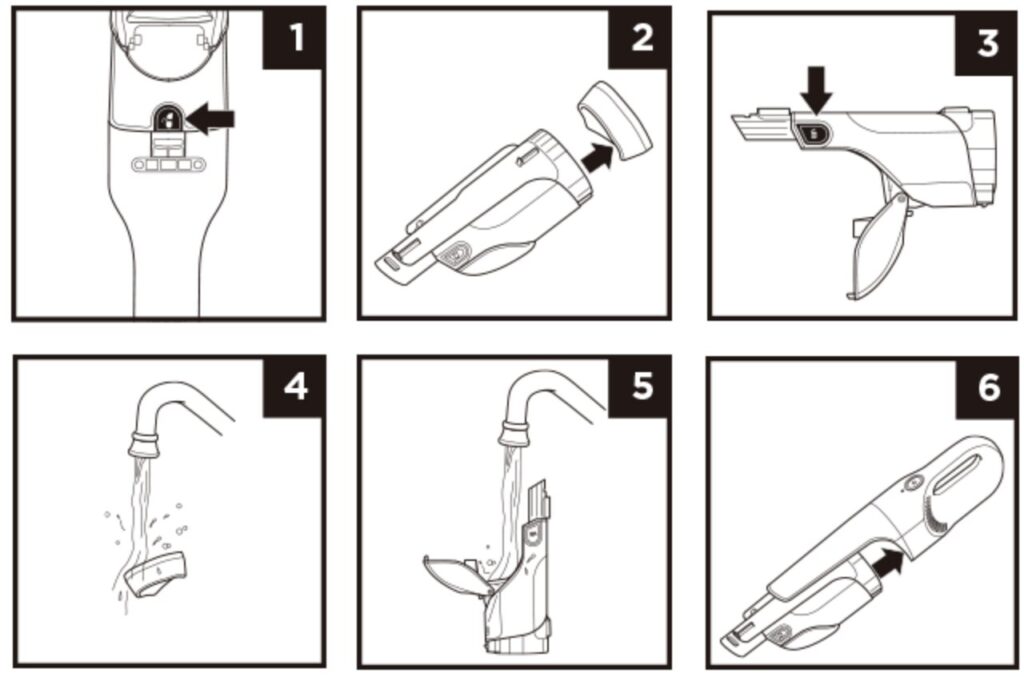 1

2

3

4

5

6