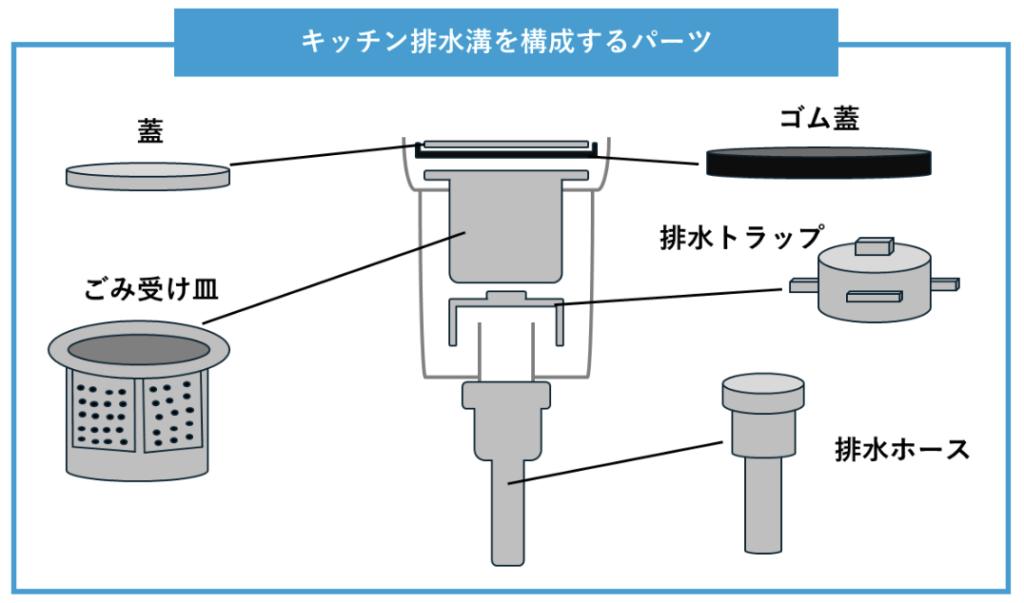 キッチン排水溝を構成するパーツ

蓋

ゴム蓋

排水トラップ

ごみ受け皿

排水ホース