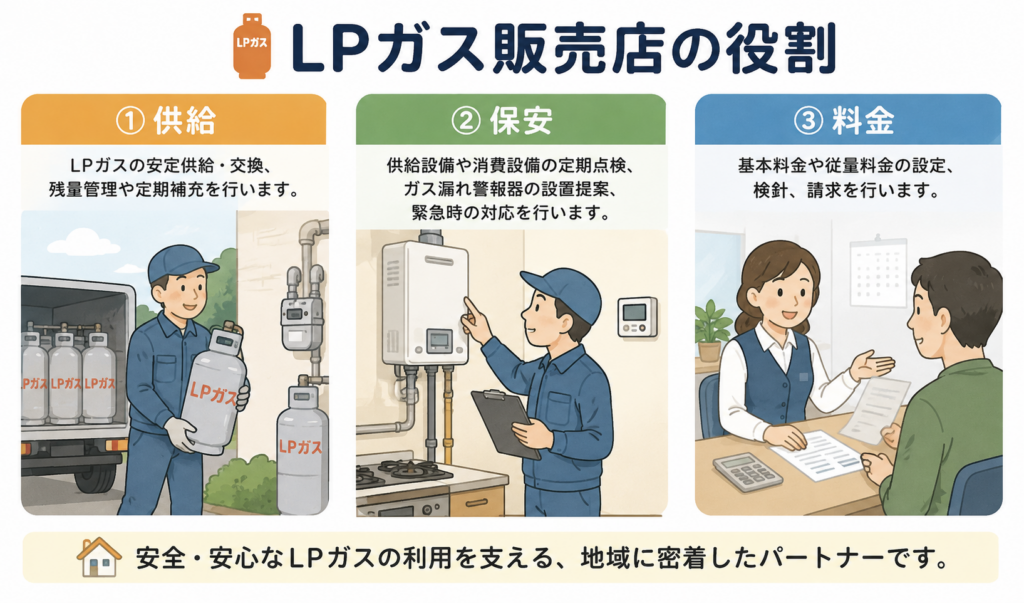 LPガス

LPガス販売店の役割

① 供給

LPガスの安定供給・交換、残量管理や定期補充を行います。

LPガス LPガス LPガス

LPガス

LPガス

② 保安

供給設備や消費設備の定期点検、ガス漏れ警報器の設置提案、緊急時の対応を行います。

③ 料金

基本料金や従量料金の設定、検針、請求を行います。

安全・安心なLPガスの利用を支える、地域に密着したパートナーです。